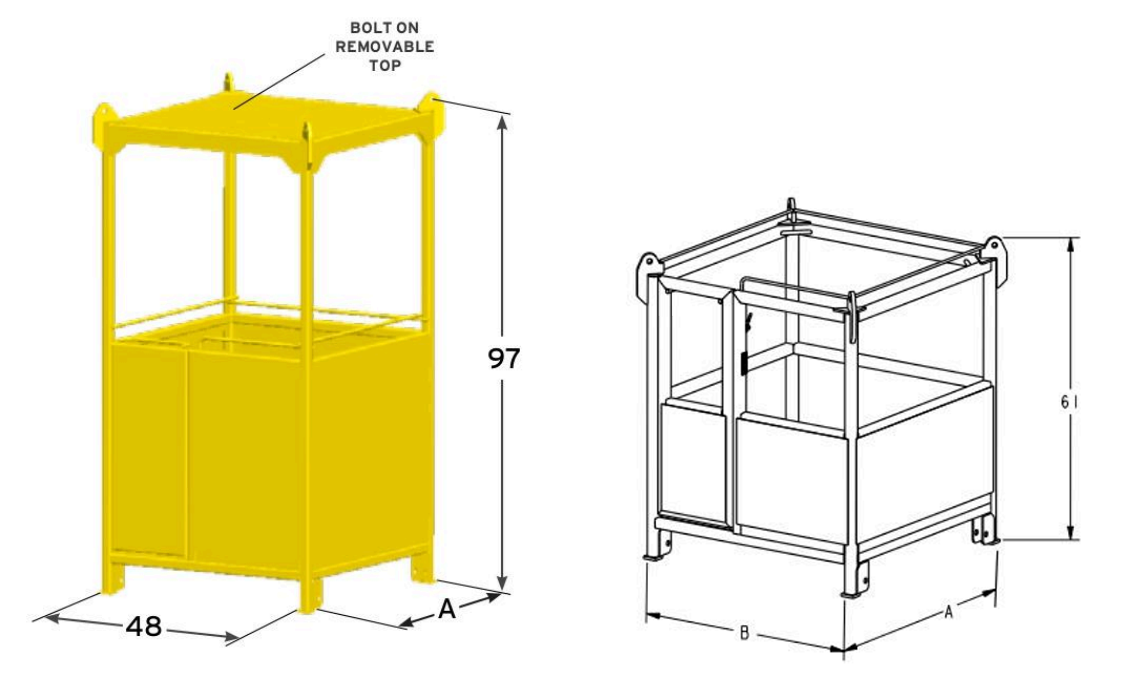 BOLT ON REMOVABLE TOP

97

48

A

61

B

A