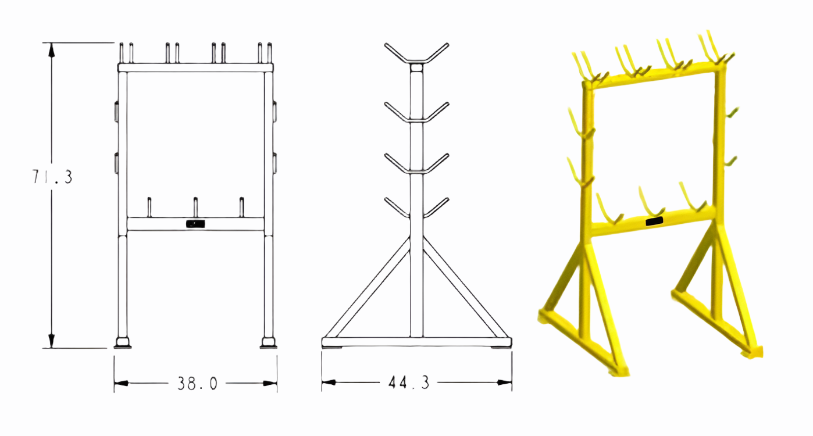 71.3

38.0

44.3